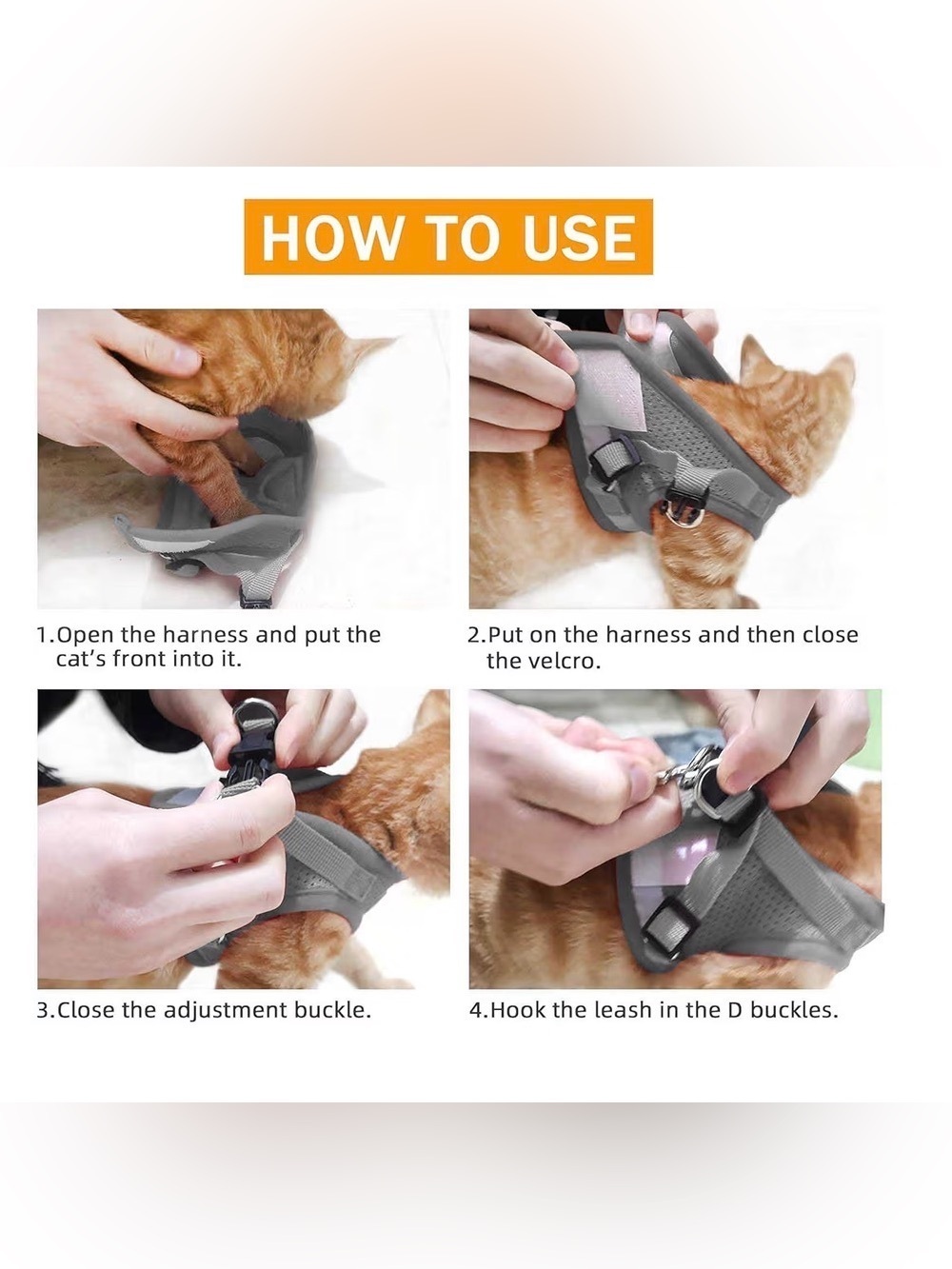 HOW TO USE

1.Open the harness and put the cat's front into it.

2.Put on the harness and then close the velcro.

3.Close the adjustment buckle.

4.Hook the leash in the D buckles.